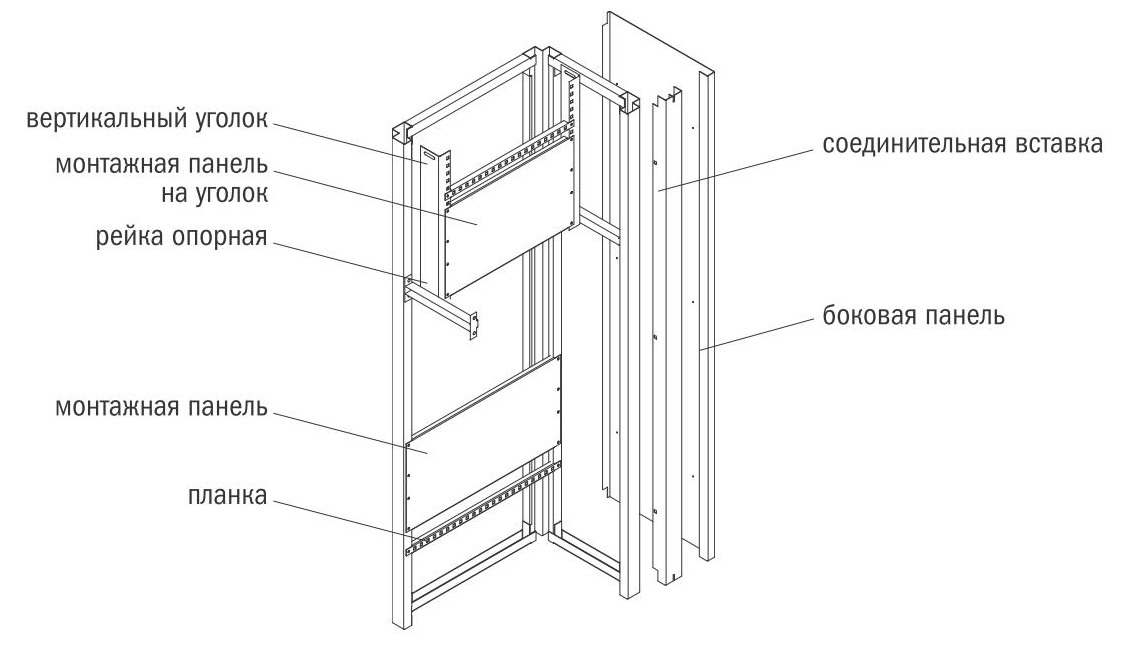 вертикальный уголок

монтажная панель на уголок

рейка опорная

монтажная панель

планка

соединительная вставка

боковая панель